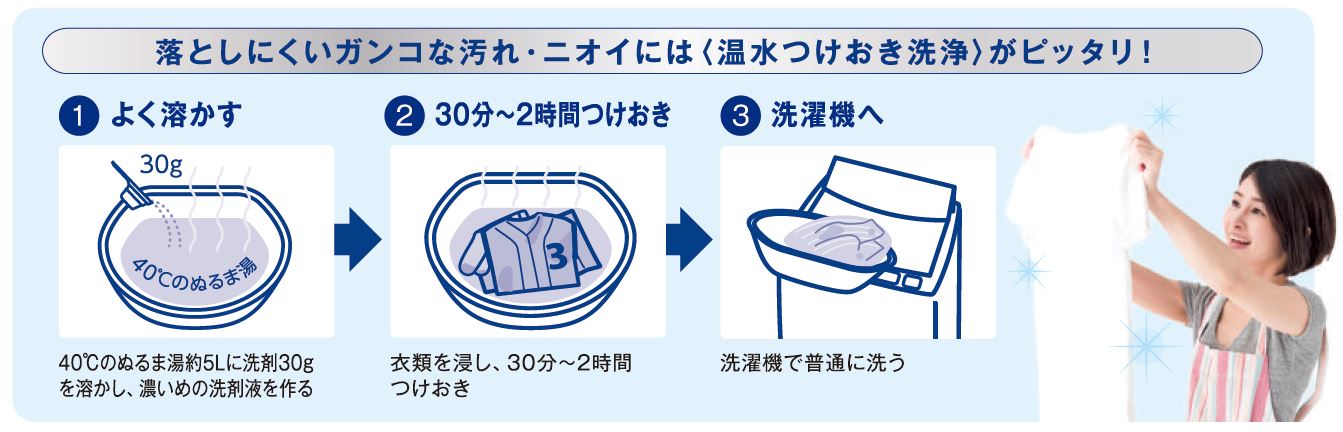 落としにくいガンコな汚れ・ニオイには〈温水つけおき洗浄〉がピッタリ！

1 よく溶かす

30g

40℃のぬるま湯

40℃のぬるま湯約5Lに洗剤30gを溶かし、濃いめの洗剤液を作る

2 30分~2時間つけおき

3

衣類を浸し、30分～2時間つけおき

3 洗濯機へ

洗濯機で普通に洗う